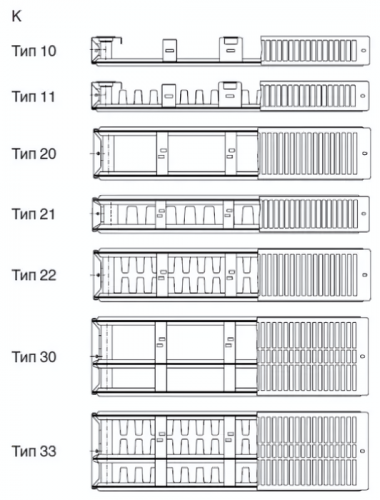 K

Тип 10

Тип 11

Тип 20

Тип 21

Тип 22

Тип 30

Тип 33